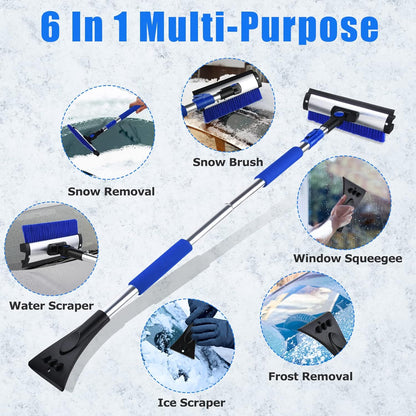 6 In 1 Multi-Purpose

Snow Brush

Snow Removal

Window Squeegee

Water Scraper

Frost Removal

Ice Scraper